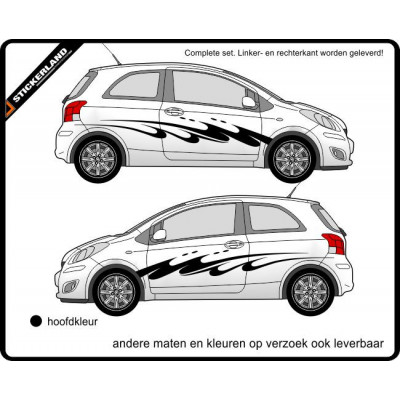 STICKERLAND

Complete set. Linker- en rechterkant worden geleverd!

hoofdkleur

andere maten en kleuren op verzoek ook leverbaar